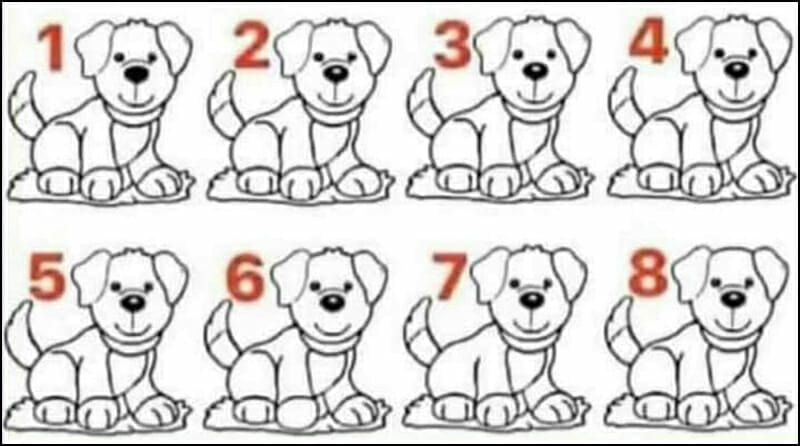 1 2 3 4
5 6 7 8