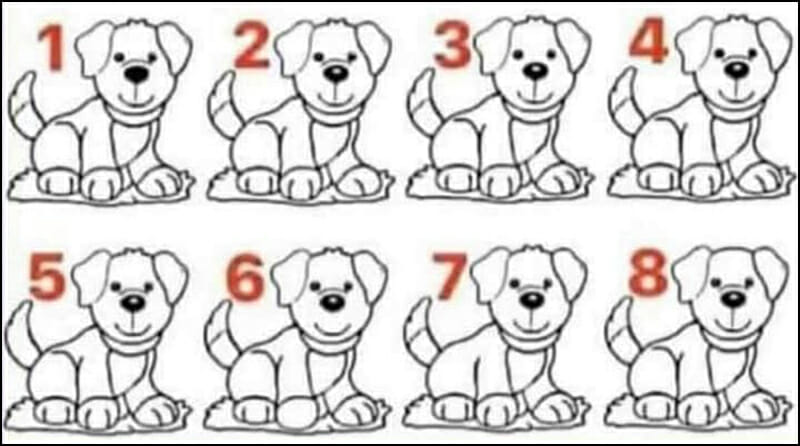 1 2 3 4

5 6 7 8