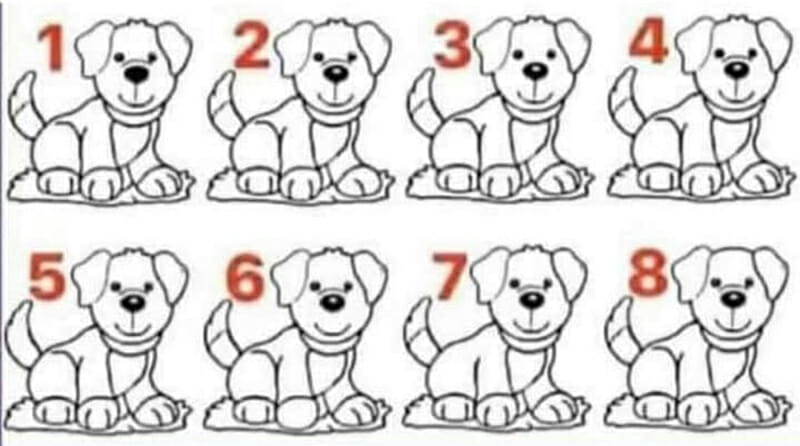 1 2 3 4

5 6 7 8